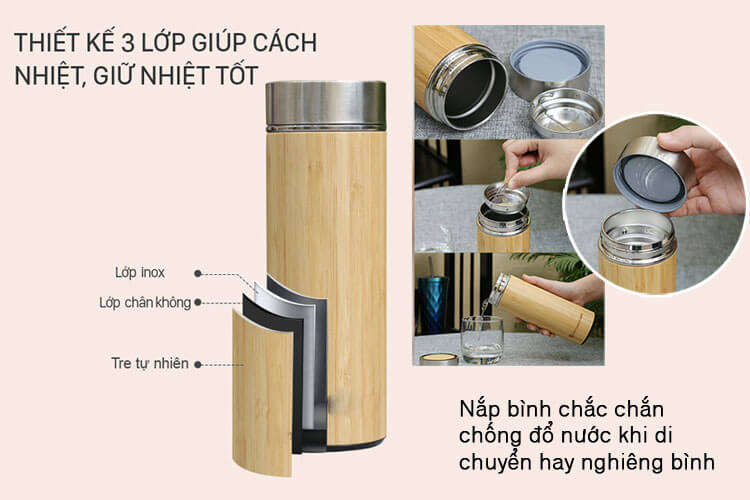 THIẾT KẾ 3 LỚP GIÚP CÁCH NHIỆT, GIỮ NHIỆT TỐT

Lớp inox

Lớp chân không

Tre tự nhiên

Nắp bình chắc chắn chống đổ nước khi di chuyển hay nghiêng bình