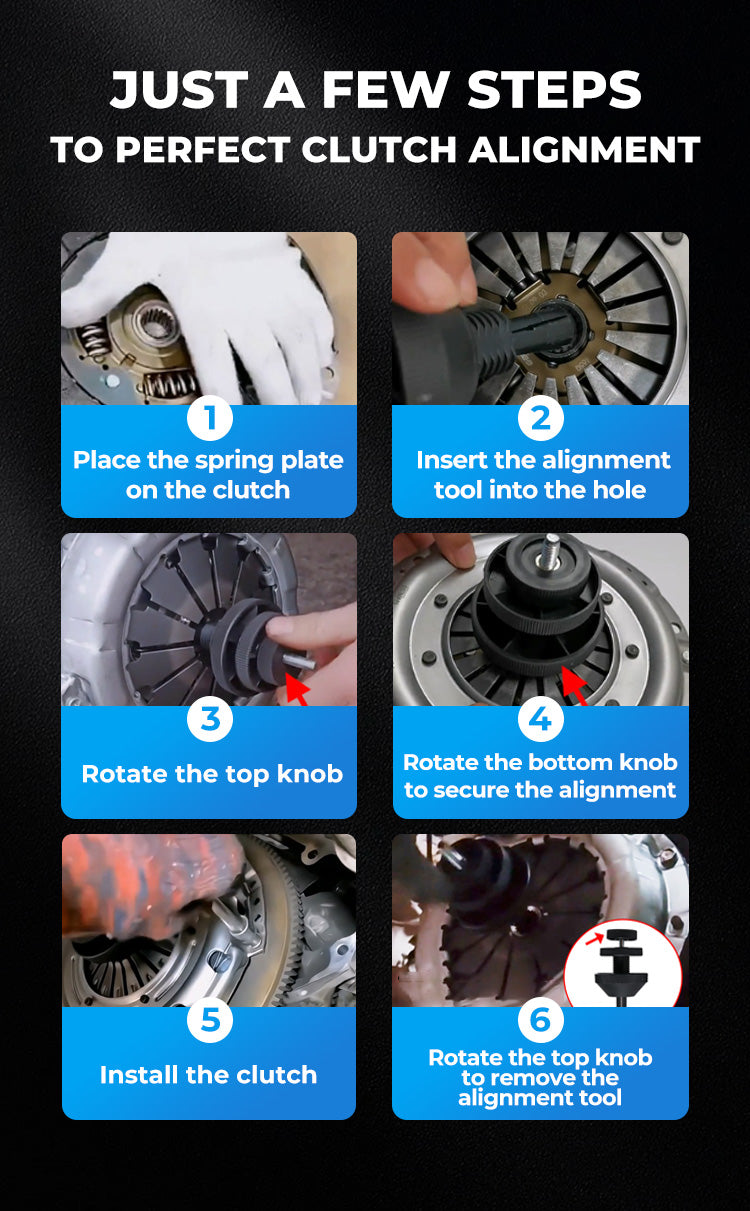 JUST A FEW STEPS
TO PERFECT CLUTCH ALIGNMENT

1
Place the spring plate on the clutch

2
Insert the alignment tool into the hole

3
Rotate the top knob

4
Rotate the bottom knob to secure the alignment

5
Install the clutch

6
Rotate the top knob to remove the alignment tool